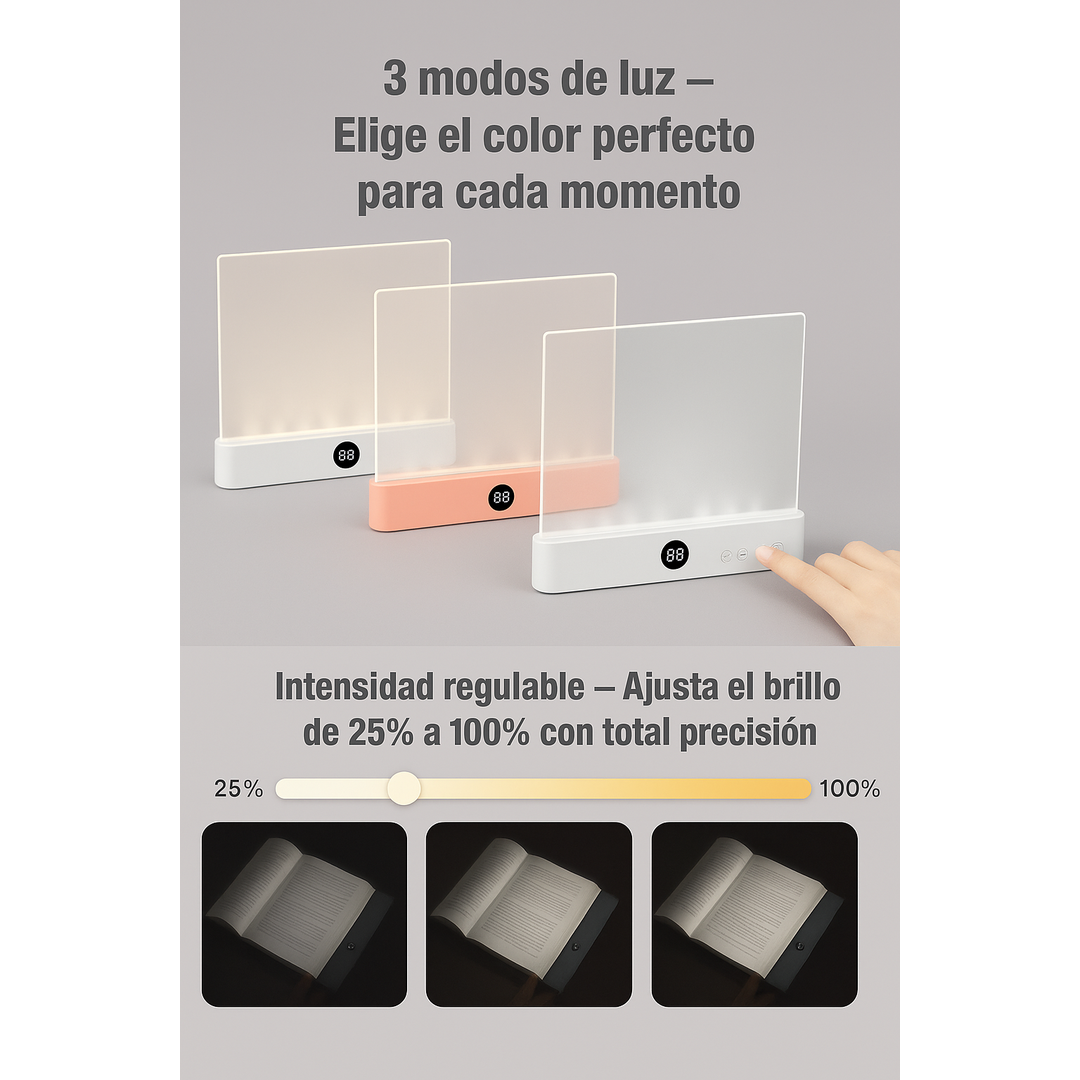 3 modos de luz –
Elige el color perfecto
para cada momento

88

88

88

Intensidad regulable – Ajusta el brillo de 25% a 100% con total precisión

25%

100%